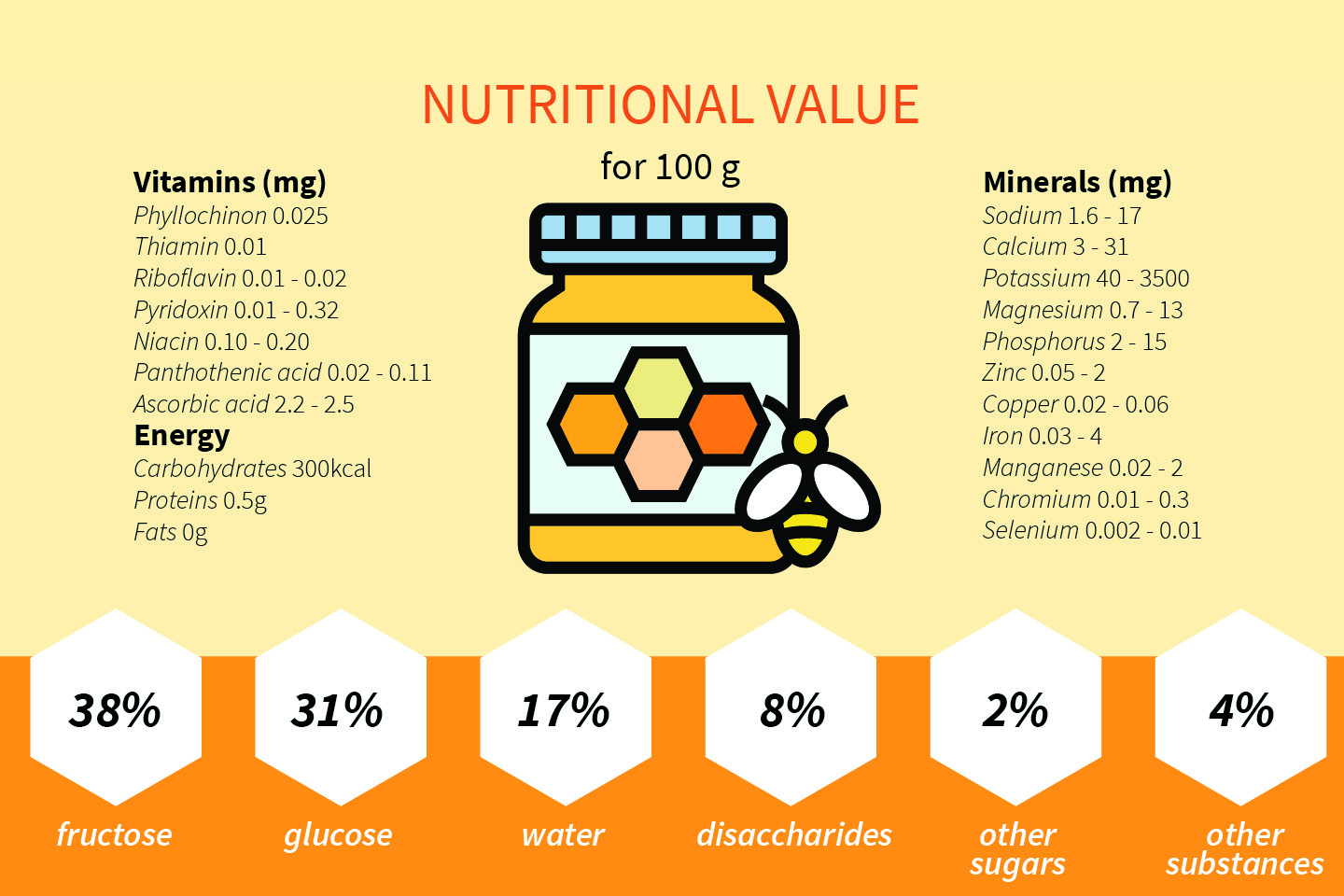 NUTRITIONAL VALUE

for 100 g

Vitamins (mg)
Phyllochinon 0.025
Thiamin 0.01
Riboflavin 0.01 - 0.02
Pyridoxin 0.01 - 0.32
Niacin 0.10 - 0.20
Panthothenic acid 0.02 - 0.11
Ascorbic acid 2.2 - 2.5

Energy
Carbohydrates 300kcal
Proteins 0.5g
Fats 0g

Minerals (mg)
Sodium 1.6 - 17
Calcium 3 - 31
Potassium 40 - 3500
Magnesium 0.7 - 13
Phosphorus 2 - 15
Zinc 0.05 - 2
Copper 0.02 - 0.06
Iron 0.03 - 4
Manganese 0.02 - 2
Chromium 0.01 - 0.3
Selenium 0.002 - 0.01

38%
fructose

31%
glucose

17%
water

8%
disaccharides

2%
other sugars

4%
other substances